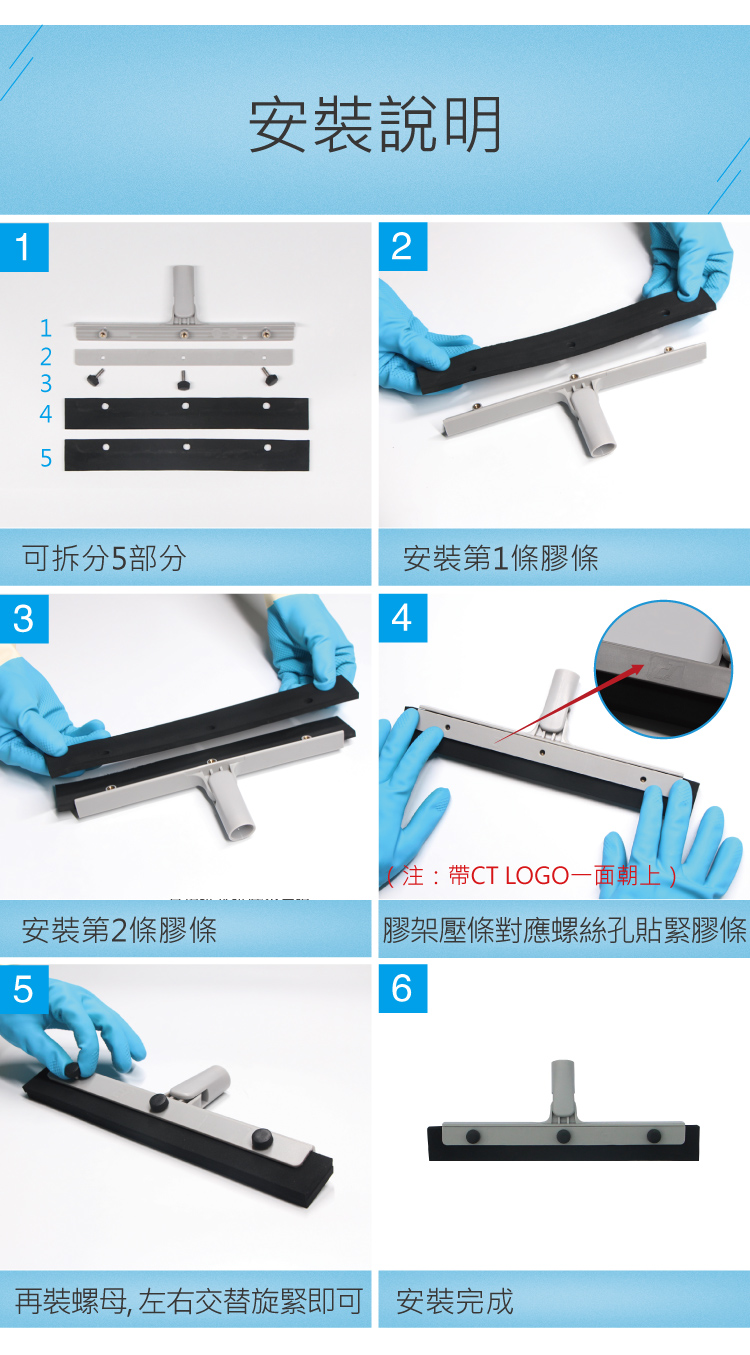 安裝說明

1

1
2
3
4
5

可拆分5部分

2

安裝第1條膠條

3

安裝第2條膠條

4

（注：帶CT LOGO一面朝上）

膠架壓條對應螺絲孔貼緊膠條

5

再裝螺母, 左右交替旋緊即可

6

安裝完成